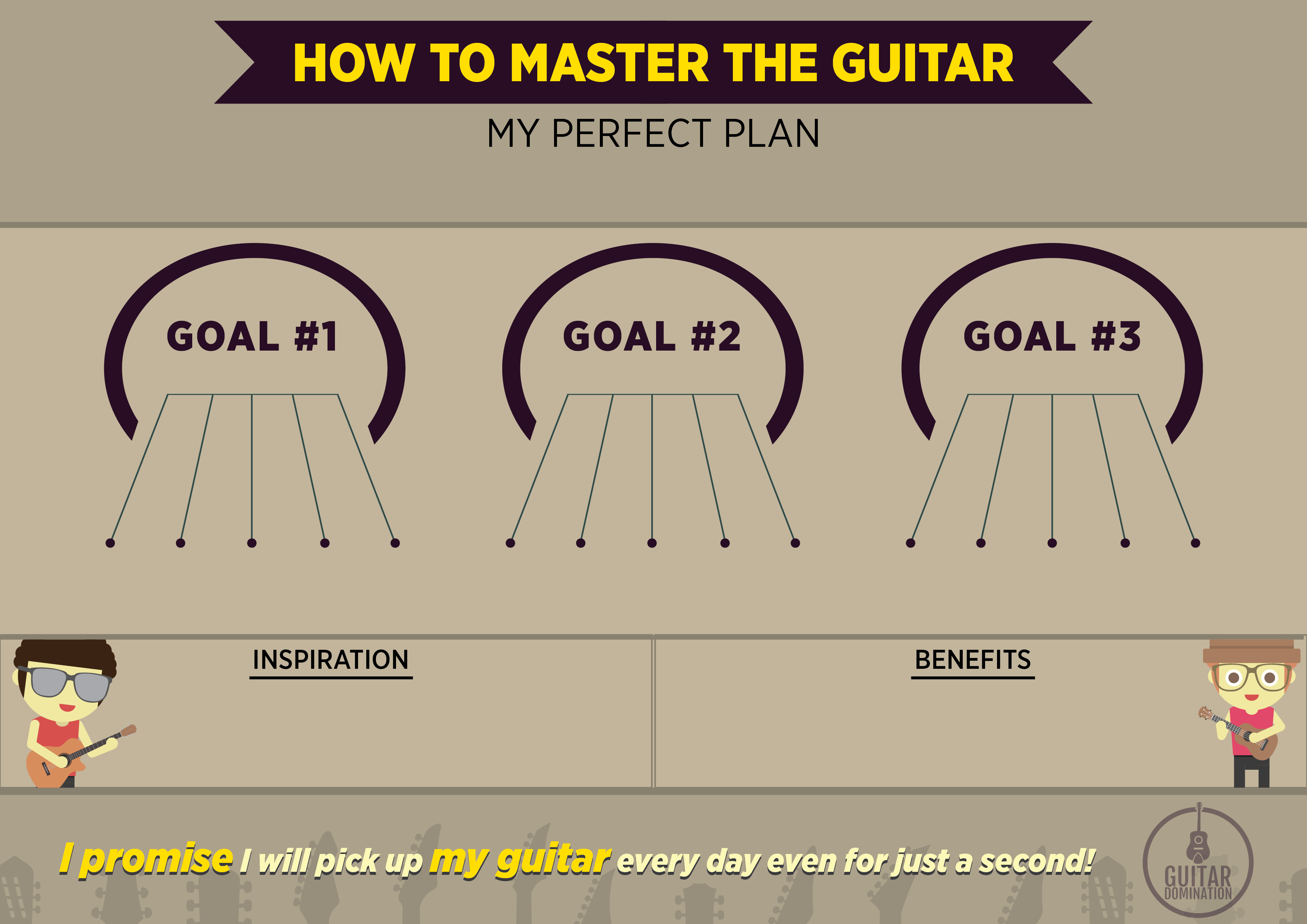 HOW TO MASTER THE GUITAR

MY PERFECT PLAN

GOAL #1

GOAL #2

GOAL #3

INSPIRATION

BENEFITS

I promise I will pick up my guitar every day even for just a second!

GUITAR DOMINATION